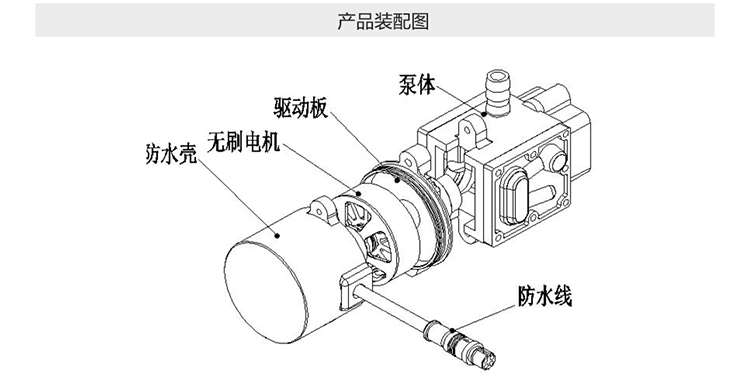 产品装配图

泵体

驱动板

无刷电机

防水壳

防水线