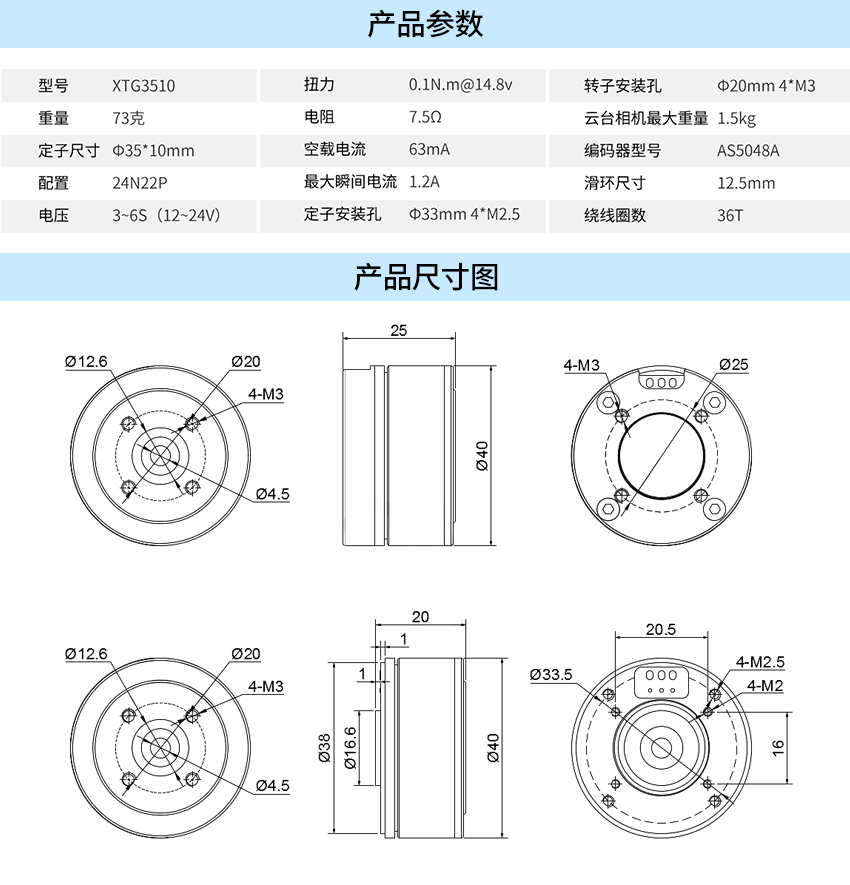 产品参数

| 型号 | XTG3510 | 扭力 | 0.1N.m@14.8v | 转子安装孔 | Φ20mm 4*M3 |
|---|---|---|---|---|---|
| 重量 | 73克 | 电阻 | 7.5Ω | 云台相机最大重量 | 1.5kg |
| 定子尺寸 | Φ35*10mm | 空载电流 | 63mA | 编码器型号 | AS5048A |
| 配置 | 24N22P | 最大瞬间电流 | 1.2A | 滑环尺寸 | 12.5mm |
| 电压 | 3~6S（12~24V） | 定子安装孔 | Φ33mm 4*M2.5 | 绕线圈数 | 36T |

产品尺寸图

Ø12.6
Ø20
4-M3
Ø4.5

25
Ø40

4-M3
Ø25

Ø12.6
Ø20
4-M3
Ø4.5

20
1
1
Ø38
Ø16.6
Ø40

20.5
Ø33.5
4-M2.5
4-M2
16