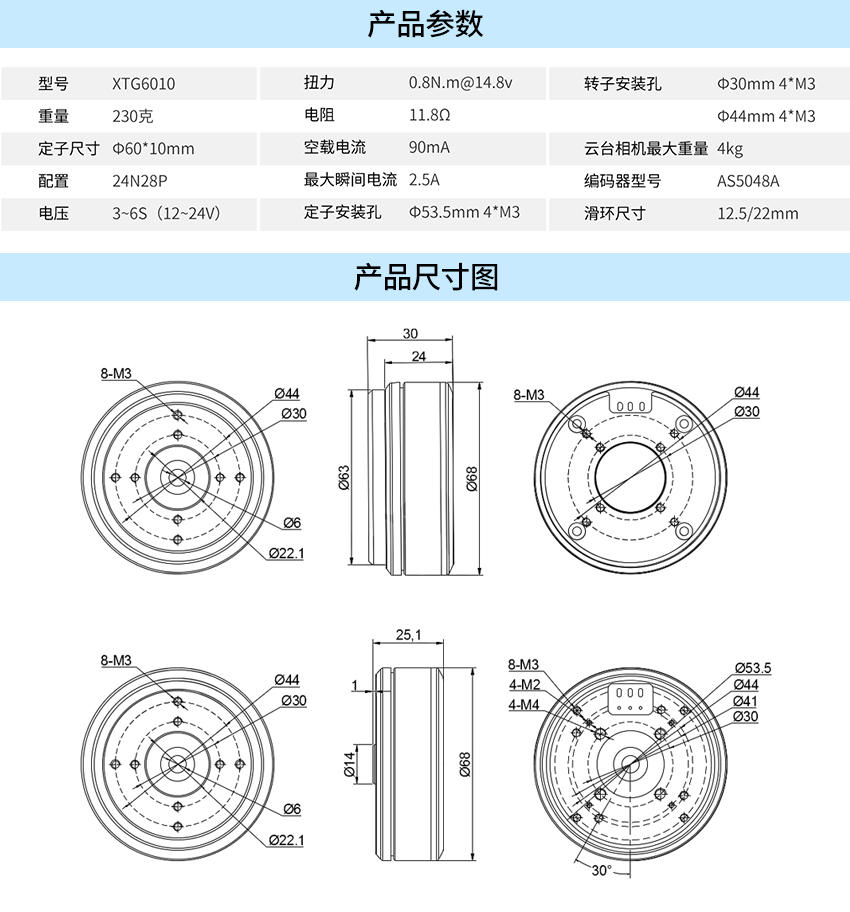 产品参数

| 型号 | XTG6010 | 扭力 | 0.8N.m@14.8v | 转子安装孔 | Φ30mm 4*M3 |
|---|---|---|---|---|---|
| 重量 | 230克 | 电阻 | 11.8Ω | | Φ44mm 4*M3 |
| 定子尺寸 | Φ60*10mm | 空载电流 | 90mA | 云台相机最大重量 | 4kg |
| 配置 | 24N28P | 最大瞬间电流 | 2.5A | 编码器型号 | AS5048A |
| 电压 | 3~6S（12~24V） | 定子安装孔 | Φ53.5mm 4*M3 | 滑环尺寸 | 12.5/22mm |

产品尺寸图

8-M3
Ø44
Ø30
Ø6
Ø22.1
30
24
Ø63
Ø68
8-M3
Ø44
Ø30

8-M3
Ø44
Ø30
Ø6
Ø22.1
25,1
1
Ø14
Ø68
8-M3
4-M2
4-M4
Ø53.5
Ø44
Ø41
Ø30
30°